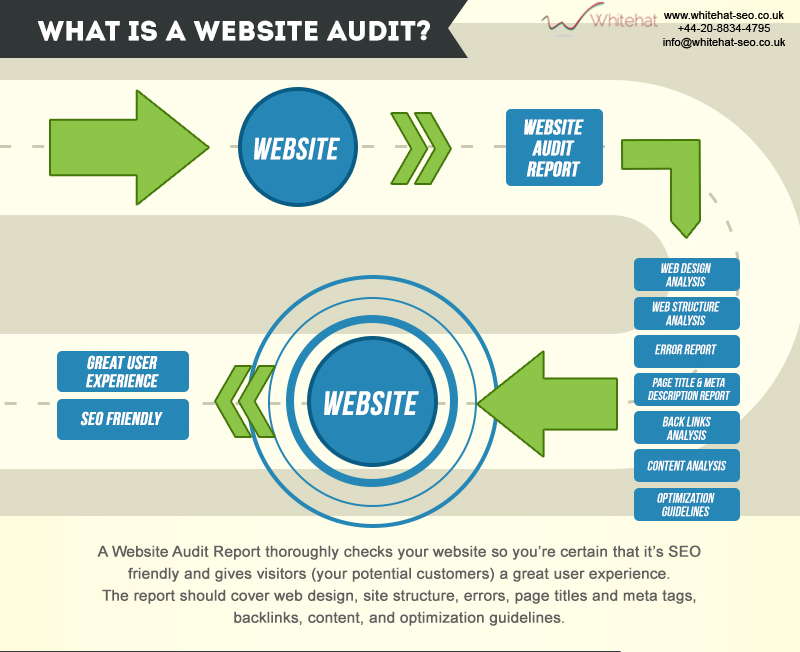 WHAT IS A WEBSITE AUDIT?

Whitehat

www.whitehat-seo.co.uk
+44-20-8834-4795
info@whitehat-seo.co.uk

WEBSITE

WEBSITE AUDIT REPORT

WEB DESIGN ANALYSIS

WEB STRUCTURE ANALYSIS

ERROR REPORT

PAGE TITLE & META DESCRIPTION REPORT

BACK LINKS ANALYSIS

CONTENT ANALYSIS

OPTIMIZATION GUIDELINES

WEBSITE

GREAT USER EXPERIENCE

SEO FRIENDLY

A Website Audit Report thoroughly checks your website so you're certain that it's SEO friendly and gives visitors (your potential customers) a great user experience. The report should cover web design, site structure, errors, page titles and meta tags, backlinks, content, and optimization guidelines.